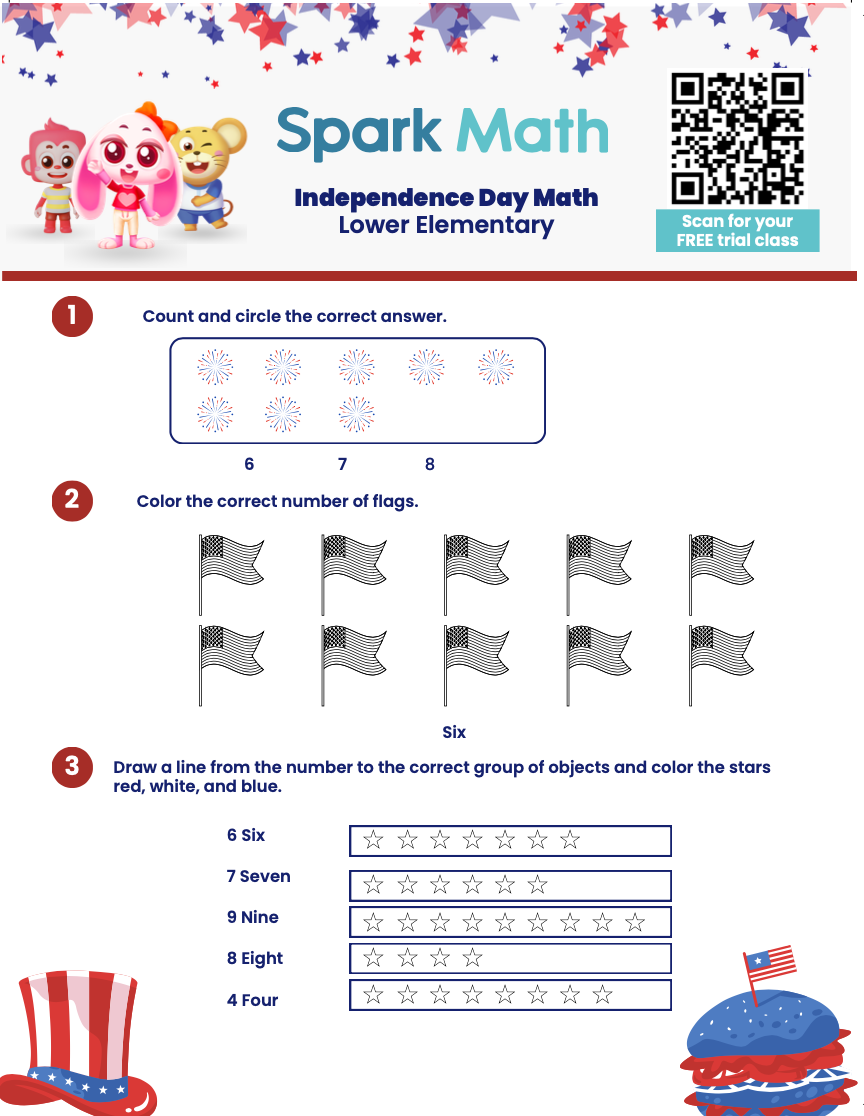 Spark Math

Independence Day Math
Lower Elementary

Scan for your FREE trial class

1 Count and circle the correct answer.

6 7 8

2 Color the correct number of flags.

Six

3 Draw a line from the number to the correct group of objects and color the stars red, white, and blue.

6 Six ☆ ☆ ☆ ☆ ☆ ☆ ☆
7 Seven ☆ ☆ ☆ ☆ ☆ ☆
9 Nine ☆ ☆ ☆ ☆ ☆ ☆ ☆ ☆ ☆
8 Eight ☆ ☆ ☆ ☆
4 Four ☆ ☆ ☆ ☆ ☆ ☆ ☆ ☆